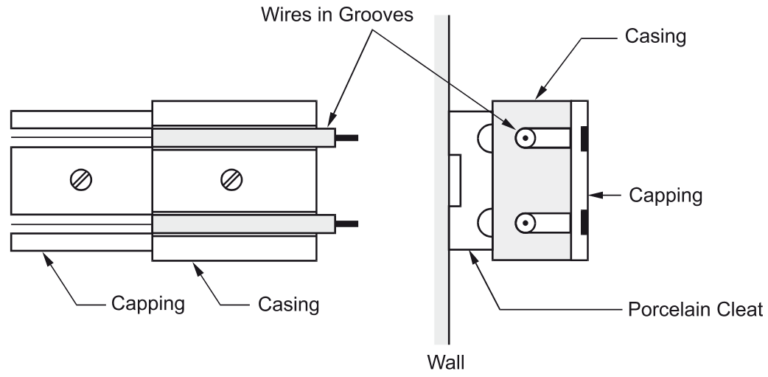 Wires in Grooves
Casing
Capping
Capping
Casing
Porcelain Cleat
Wall