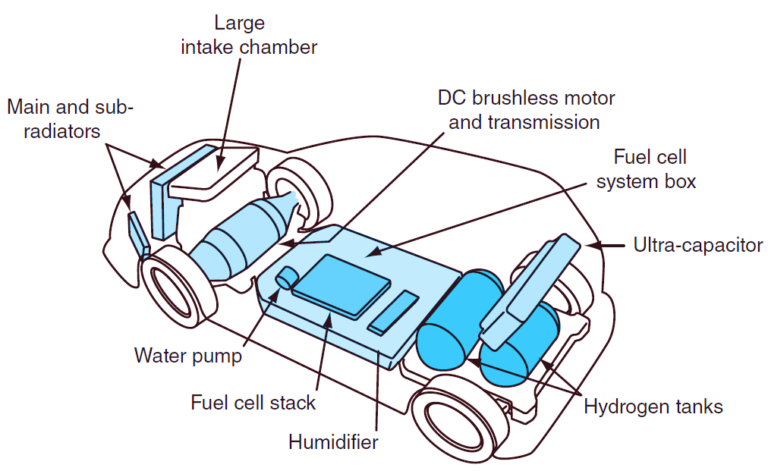 Large intake chamber

Main and sub-radiators

DC brushless motor and transmission

Fuel cell system box

Ultra-capacitor

Water pump

Fuel cell stack

Humidifier

Hydrogen tanks